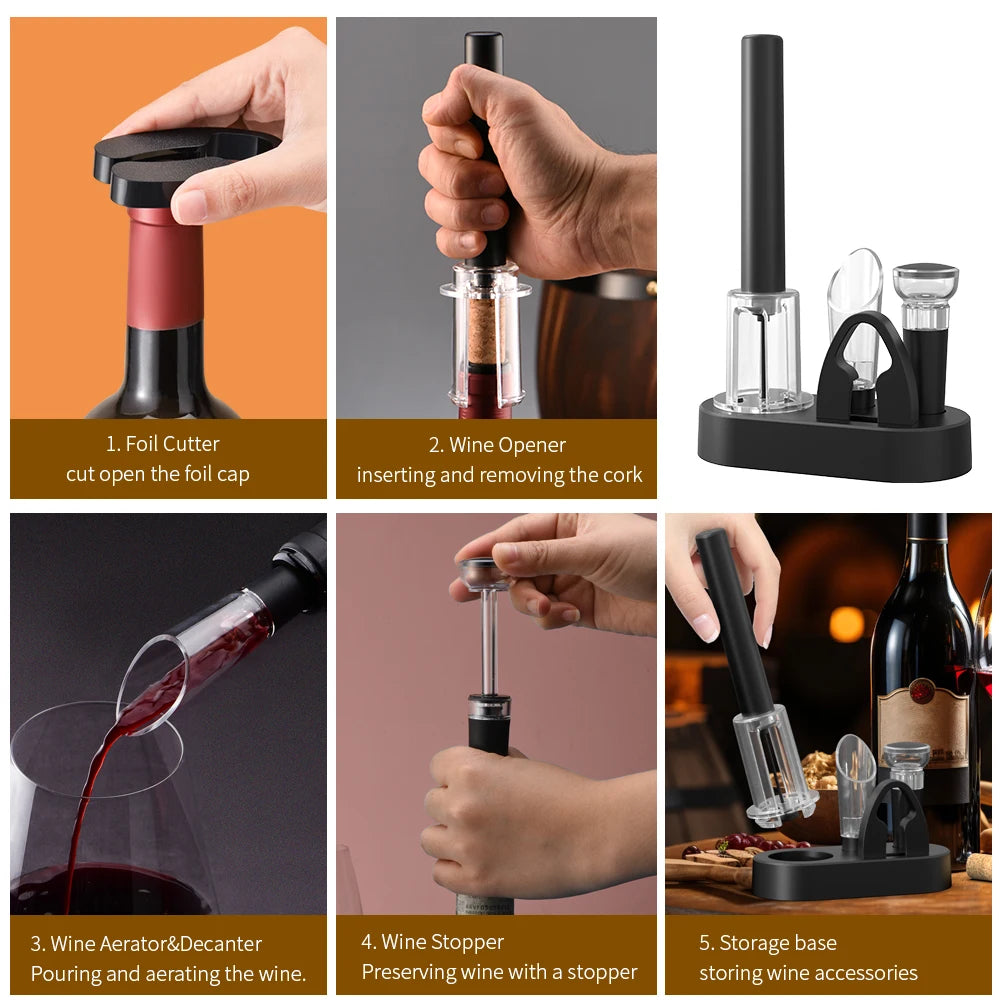 1. Foil Cutter
cut open the foil cap

2. Wine Opener
inserting and removing the cork

3. Wine Aerator&Decanter
Pouring and aerating the wine.

4. Wine Stopper
Preserving wine with a stopper

5. Storage base
storing wine accessories